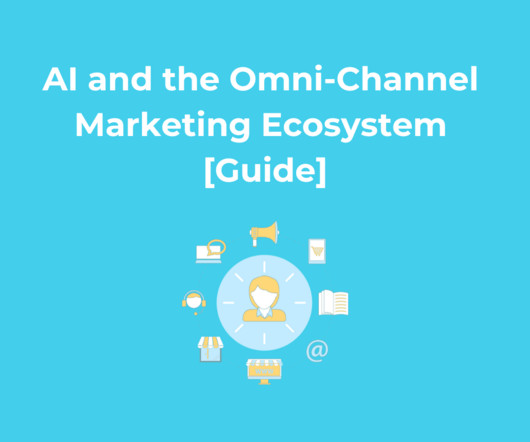 AI and the Omni-Channel Marketing Ecosystem [Guide]

@